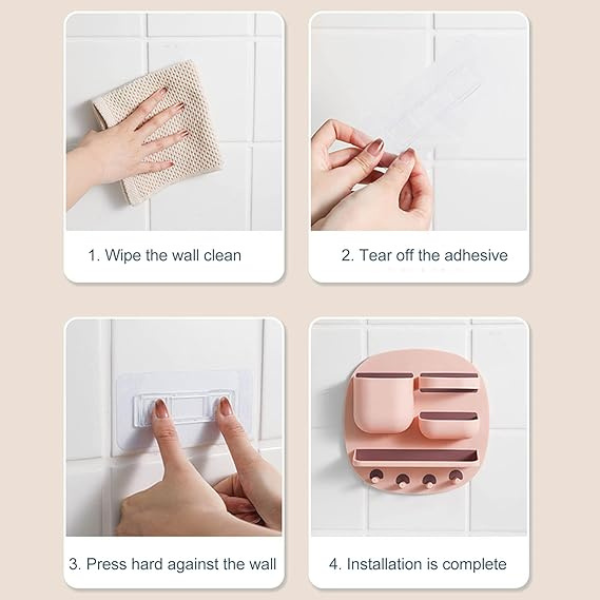 1. Wipe the wall clean

2. Tear off the adhesive

3. Press hard against the wall

4. Installation is complete