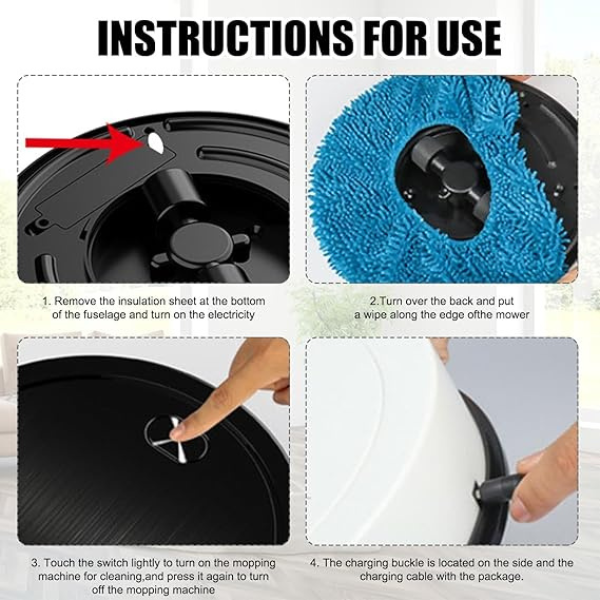 INSTRUCTIONS FOR USE

1. Remove the insulation sheet at the bottom of the fuselage and turn on the electricity

2.Turn over the back and put a wipe along the edge ofthe mower

3. Touch the switch lightly to turn on the mopping machine for cleaning,and press it again to turn off the mopping machine

4. The charging buckle is located on the side and the charging cable with the package.